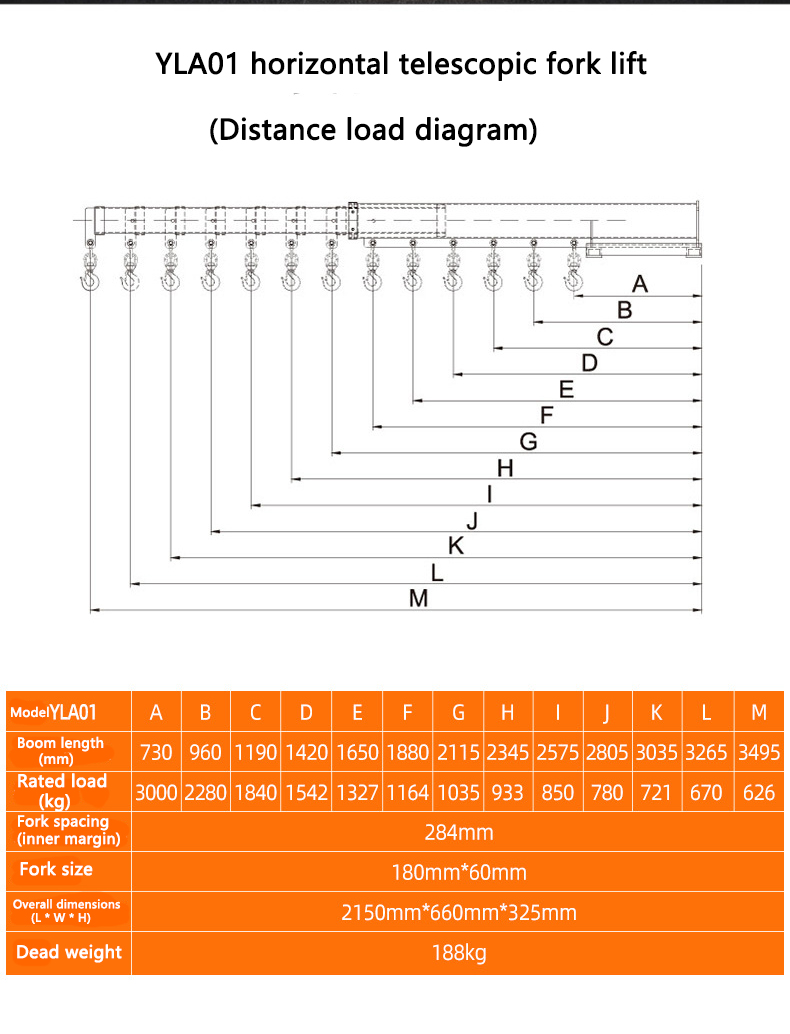 YLA01 horizontal telescopic fork lift

(Distance load diagram)

A
B
C
D
E
F
G
H
I
J
K
L
M

| ModelYLA01 | A | B | C | D | E | F | G | H | I | J | K | L | M |
|---|---|---|---|---|---|---|---|---|---|---|---|---|---|
| Boom length (mm) | 730 | 960 | 1190 | 1420 | 1650 | 1880 | 2115 | 2345 | 2575 | 2805 | 3035 | 3265 | 3495 |
| Rated load (kg) | 3000 | 2280 | 1840 | 1542 | 1327 | 1164 | 1035 | 933 | 850 | 780 | 721 | 670 | 626 |
| Fork spacing (inner margin) | 284mm | | | | | | | | | | | | |
| Fork size | 180mm*60mm | | | | | | | | | | | | |
| Overall dimensions (L * W * H) | 2150mm*660mm*325mm | | | | | | | | | | | | |
| Dead weight | 188kg | | | | | | | | | | | | |